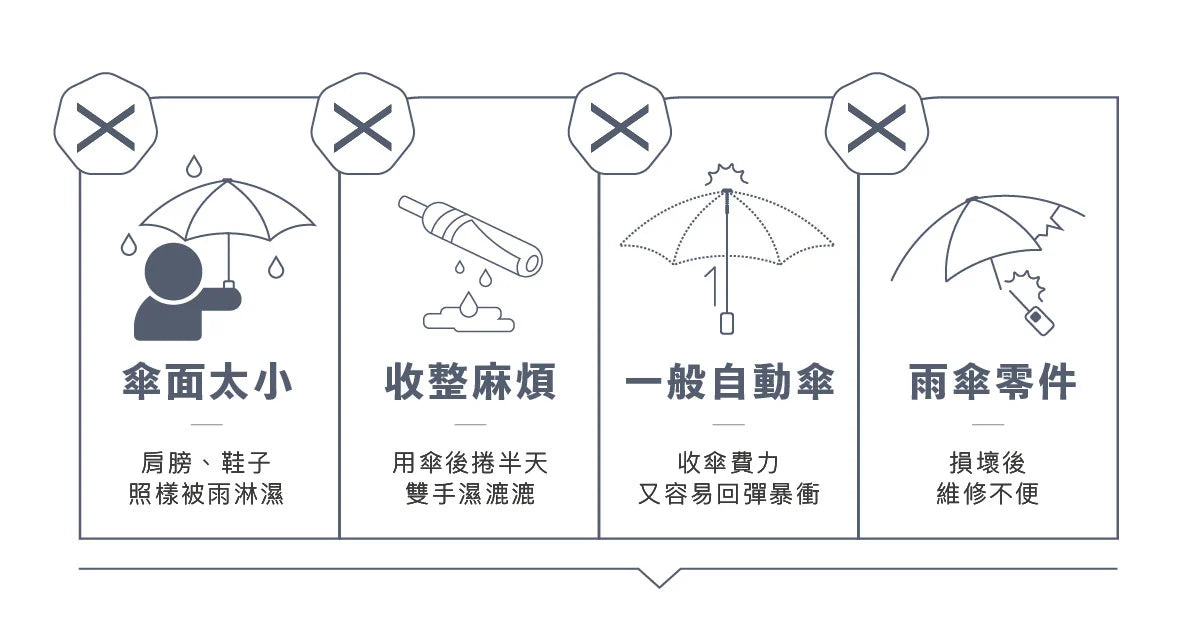 傘面太小

肩膀、鞋子
照樣被雨淋濕

收整麻煩

用傘後捲半天
雙手濕漉漉

一般自動傘

收傘費力
又容易回彈暴衝

雨傘零件

損壞後
維修不便